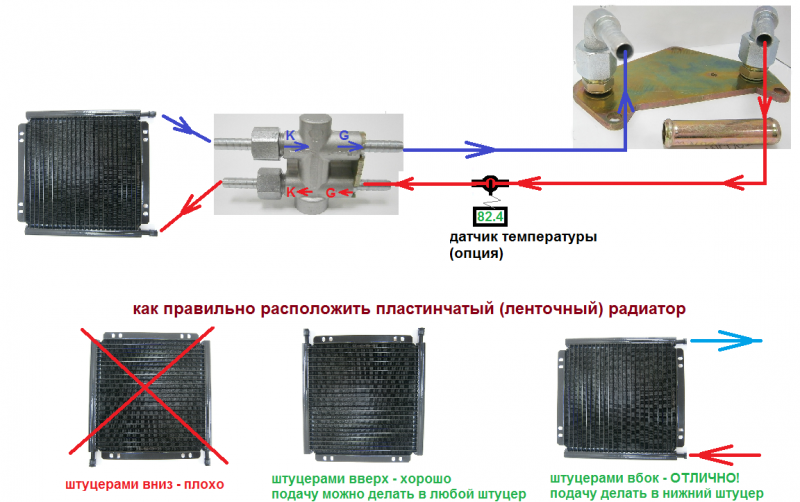 K G

K G

82.4

датчик температуры (опция)

как правильно расположить пластинчатый (ленточный) радиатор

штуцерами вниз - плохо

штуцерами вверх - хорошо
подачу можно делать в любой штуцер

штуцерами вбок - ОТЛИЧНО!
подачу делать в нижний штуцер